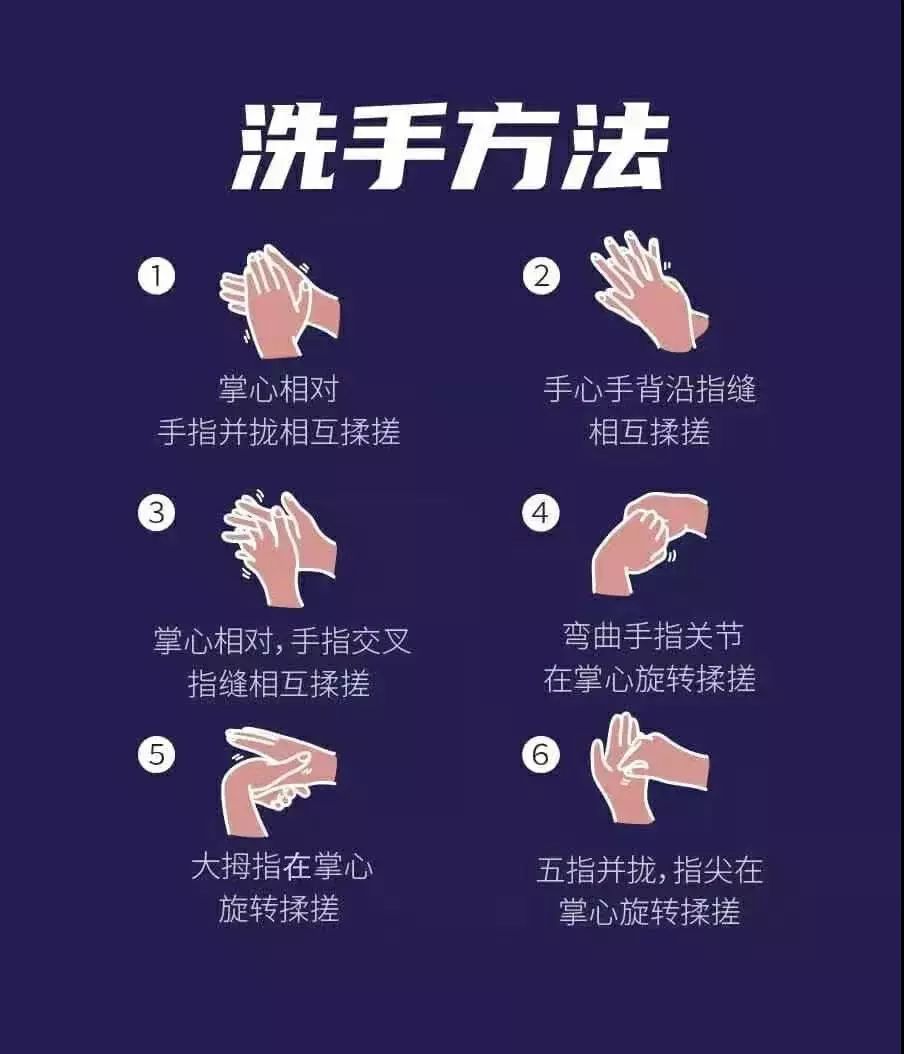 洗手方法

1
掌心相对
手指并拢相互揉搓

2
手心手背沿指缝
相互揉搓

3
掌心相对，手指交叉
指缝相互揉搓

4
弯曲手指关节
在掌心旋转揉搓

5
大拇指在掌心
旋转揉搓

6
五指并拢，指尖在
掌心旋转揉搓